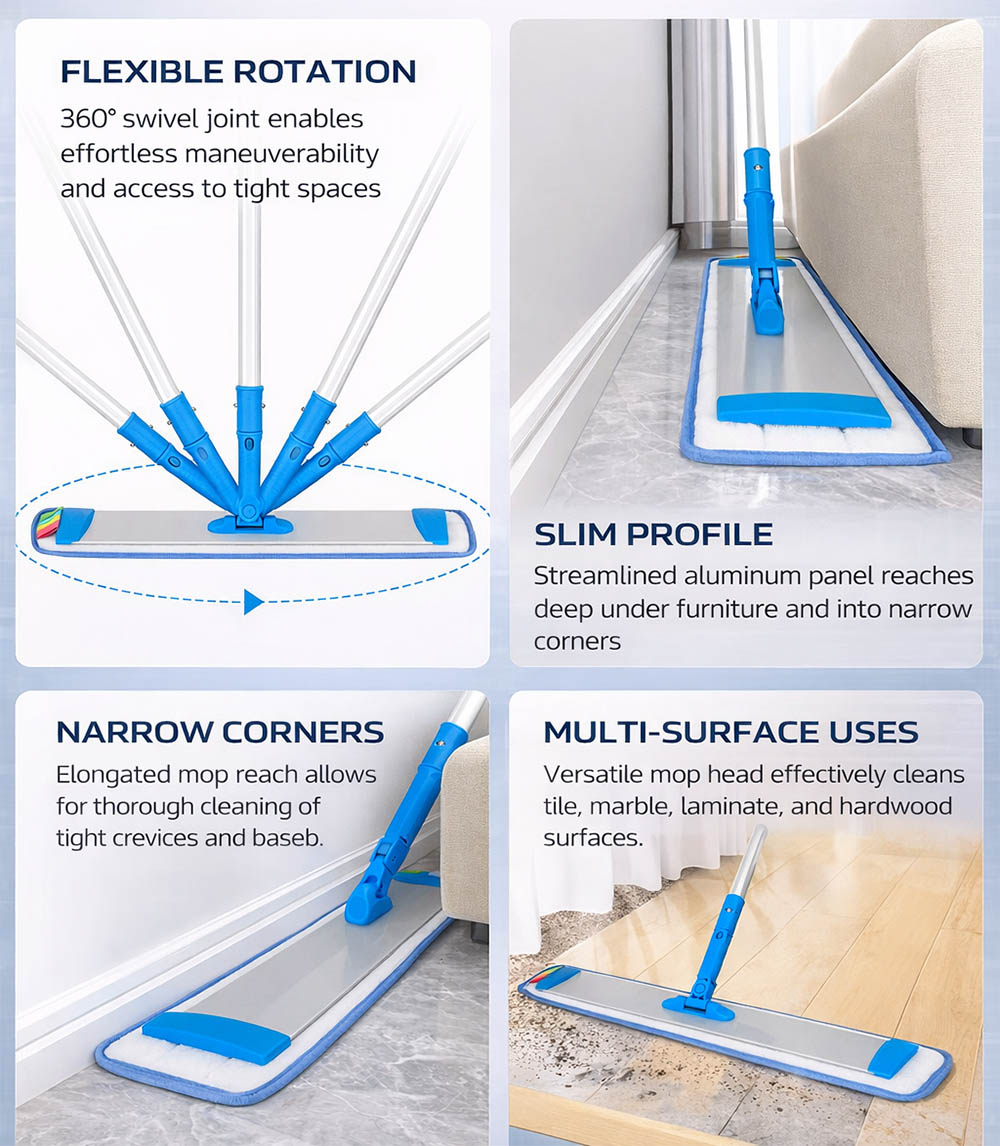 FLEXIBLE ROTATION
360° swivel joint enables effortless maneuverability and access to tight spaces

SLIM PROFILE
Streamlined aluminum panel reaches deep under furniture and into narrow corners

NARROW CORNERS
Elongated mop reach allows for thorough cleaning of tight crevices and baseb.

MULTI-SURFACE USES
Versatile mop head effectively cleans tile, marble, laminate, and hardwood surfaces.